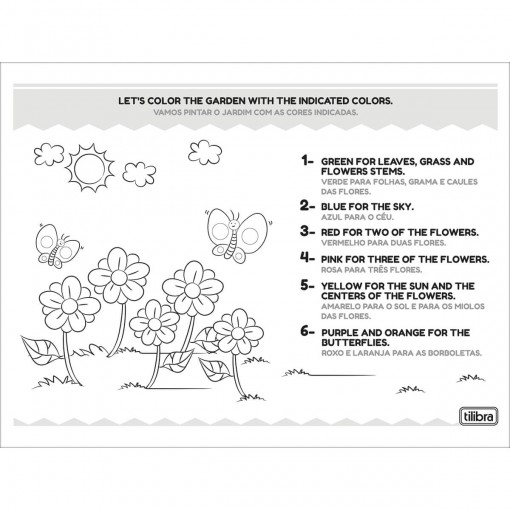 LET'S COLOR THE GARDEN WITH THE INDICATED COLORS.
VAMOS PINTAR O JARDIM COM AS CORES INDICADAS.

1- GREEN FOR LEAVES, GRASS AND FLOWERS STEMS.
VERDE PARA FOLHAS, GRAMA E CAULES DAS FLORES.

2- BLUE FOR THE SKY.
AZUL PARA O CÉU.

3- RED FOR TWO OF THE FLOWERS.
VERMELHO PARA DUAS FLORES.

4- PINK FOR THREE OF THE FLOWERS.
ROSA PARA TRÊS FLORES.

5- YELLOW FOR THE SUN AND THE CENTERS OF THE FLOWERS.
AMARELO PARA O SOL E PARA OS MIOLOS DAS FLORES.

6- PURPLE AND ORANGE FOR THE BUTTERFLIES.
ROXO E LARANJA PARA AS BORBOLETAS.

tilibra