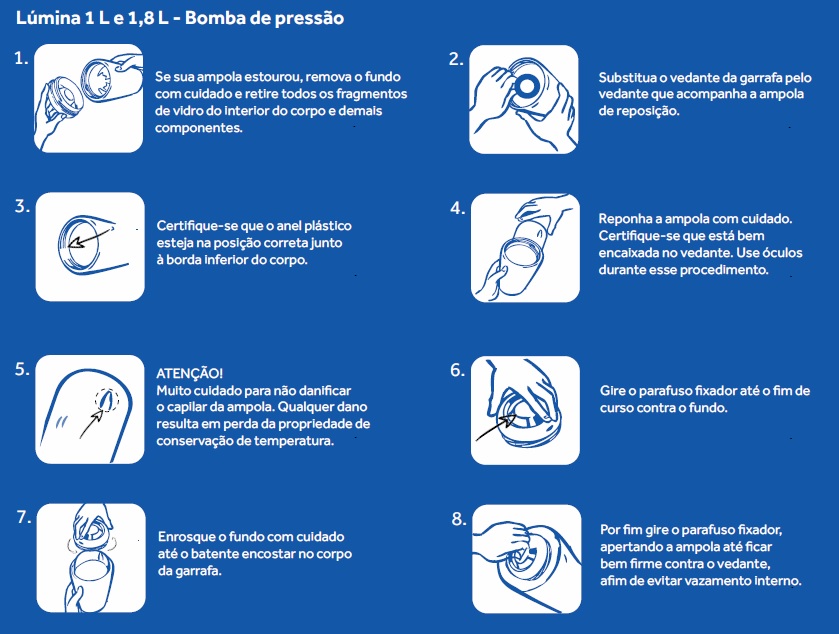 Lúmina 1 L e 1,8 L - Bomba de pressão

1.

Se sua ampola estourou, remova o fundo com cuidado e retire todos os fragmentos de vidro do interior do corpo e demais componentes.

2.

Substitua o vedante da garrafa pelo vedante que acompanha a ampola de reposição.

3.

Certifique-se que o anel plástico esteja na posição correta junto à borda inferior do corpo.

4.

Reponha a ampola com cuidado. Certifique-se que está bem encaixada no vedante. Use óculos durante esse procedimento.

5.

ATENÇÃO!
Muito cuidado para não danificar o capilar da ampola. Qualquer dano resulta em perda da propriedade de conservação de temperatura.

6.

Gire o parafuso fixador até o fim de curso contra o fundo.

7.

Enrosque o fundo com cuidado até o batente encostar no corpo da garrafa.

8.

Por fim gire o parafuso fixador, apertando a ampola até ficar bem firme contra o vedante, afim de evitar vazamento interno.